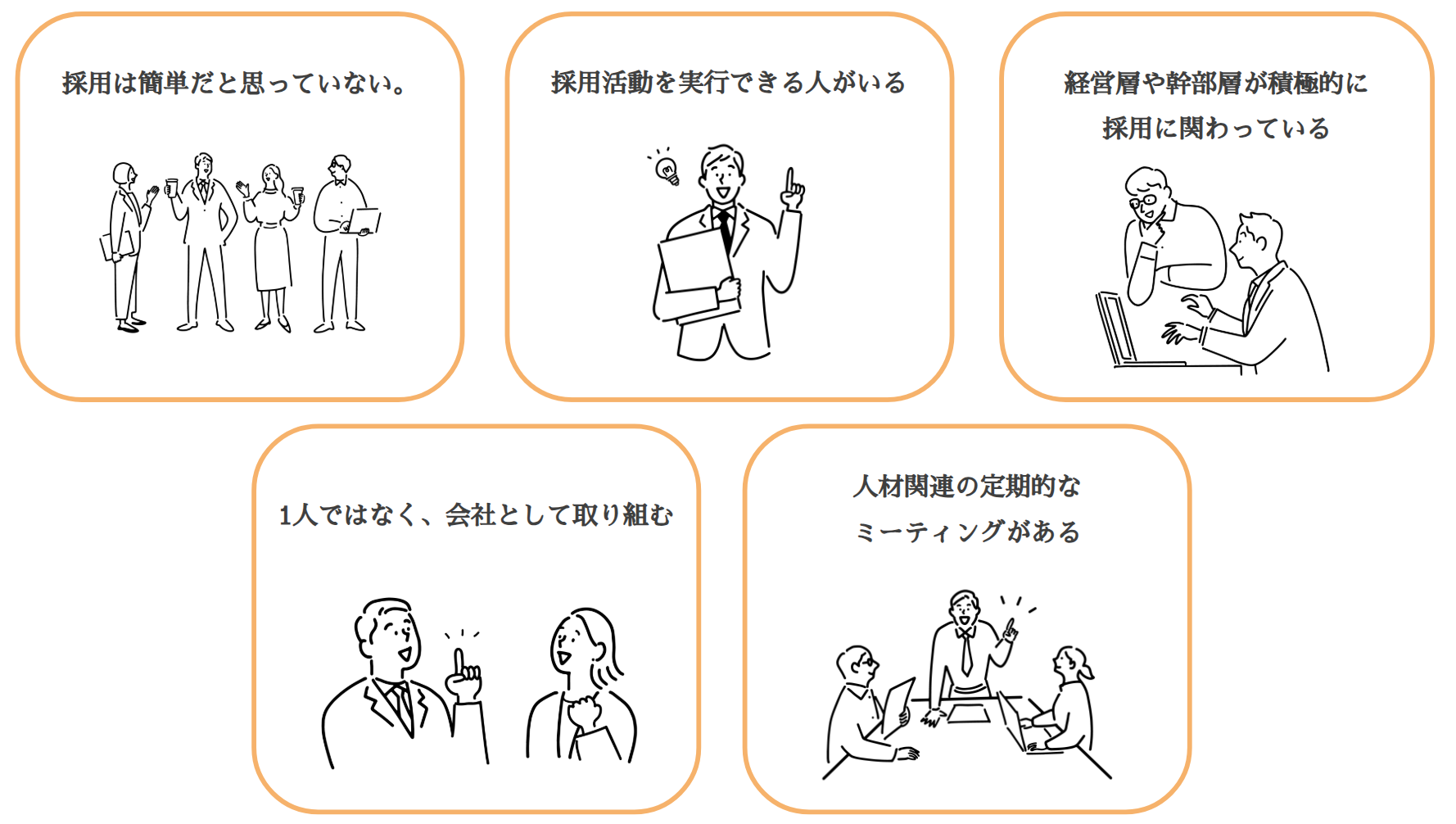 採用は簡単だと思っていない。

採用活動を実行できる人がいる

経営層や幹部層が積極的に採用に関わっている

1人ではなく、会社として取り組む

人材関連の定期的なミーティングがある