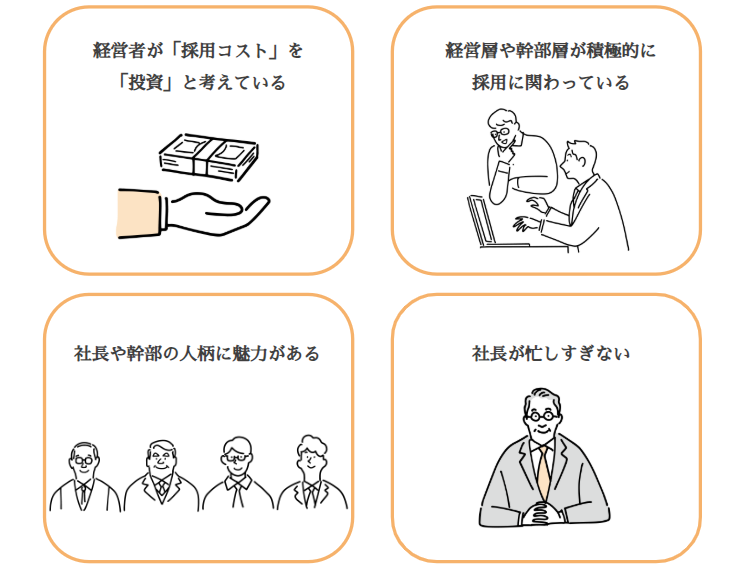 経営者が「採用コスト」を「投資」と考えている

経営層や幹部層が積極的に採用に関わっている

社長や幹部の人柄に魅力がある

社長が忙しすぎない